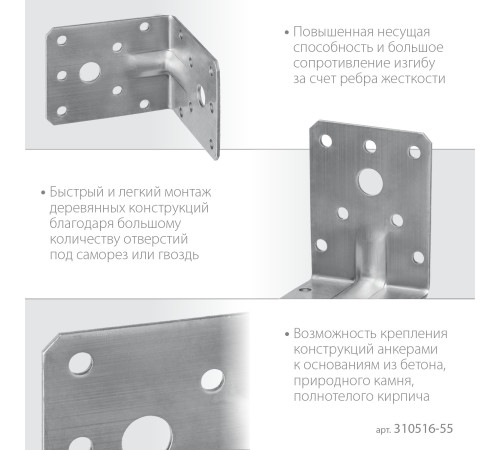 • Повышенная несущая способность и большое сопротивление изгибу за счет ребра жесткости

• Быстрый и легкий монтаж деревянных конструкций благодаря большому количеству отверстий под саморез или гвоздь

• Возможность крепления конструкций анкерами к основаниям из бетона, природного камня, полнотелого кирпича

арт. 310516-55