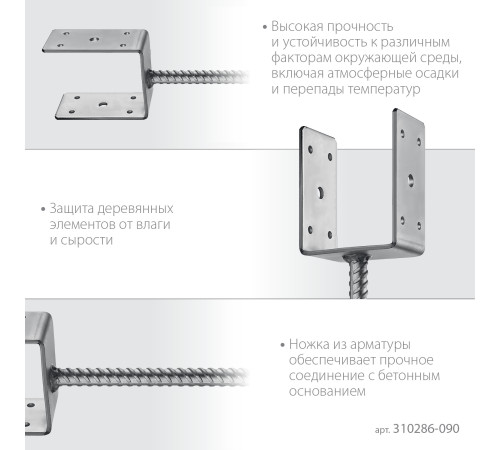 • Высокая прочность и устойчивость к различным факторам окружающей среды, включая атмосферные осадки и перепады температур

• Защита деревянных элементов от влаги и сырости

• Ножка из арматуры обеспечивает прочное соединение с бетонным основанием

арт. 310286-090