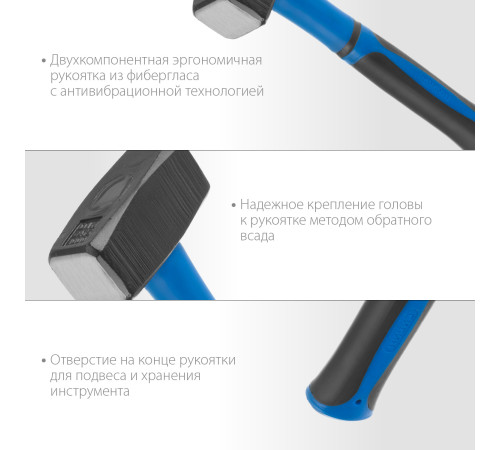 • Двухкомпонентная эргономичная рукоятка из фибергласа с антивибрационной технологией

• Надежное крепление головы к рукоятке методом обратного всада

• Отверстие на конце рукоятки для подвеса и хранения инструмента