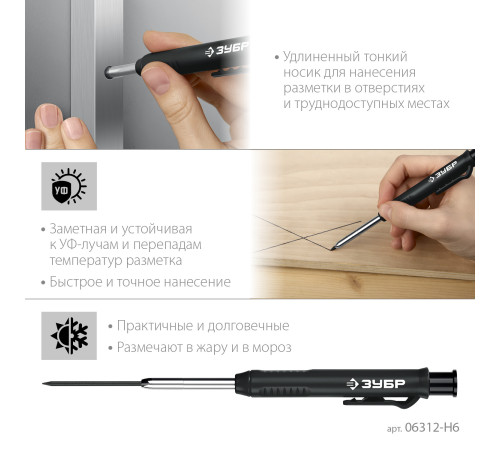 ЗУБР

• Удлиненный тонкий носик для нанесения разметки в отверстиях и труднодоступных местах

УФ

ЗУБР

• Заметная и устойчивая к УФ-лучам и перепадам температур разметка

• Быстрое и точное нанесение

• Практичные и долговечные

• Размечают в жару и в мороз

ЗУБР

арт. 06312-H6