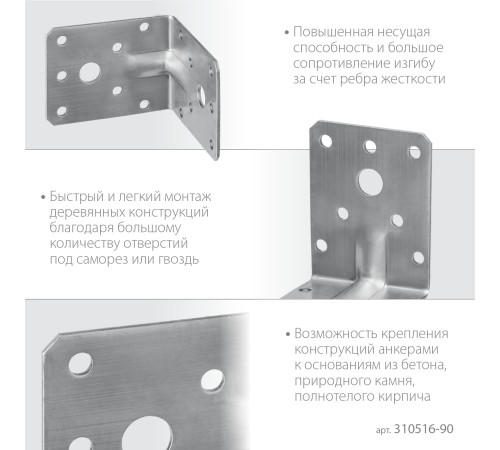 • Повышенная несущая способность и большое сопротивление изгибу за счет ребра жесткости

• Быстрый и легкий монтаж деревянных конструкций благодаря большому количеству отверстий под саморез или гвоздь

• Возможность крепления конструкций анкерами к основаниям из бетона, природного камня, полнотелого кирпича

арт. 310516-90