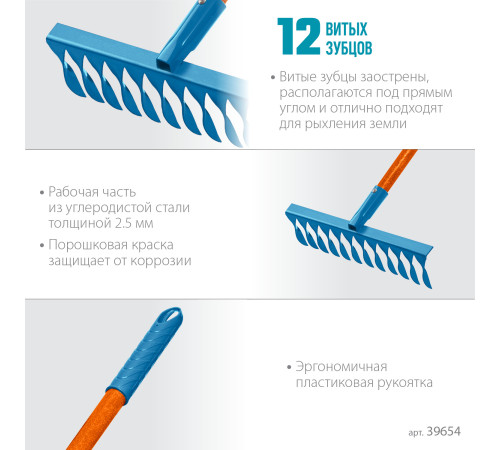 12 ВИТЫХ ЗУБЦОВ

• Витые зубцы заострены, располагаются под прямым углом и отлично подходят для рыхления земли

• Рабочая часть из углеродистой стали толщиной 2.5 мм

• Порошковая краска защищает от коррозии

• Эргономичная пластиковая рукоятка

арт. 39654