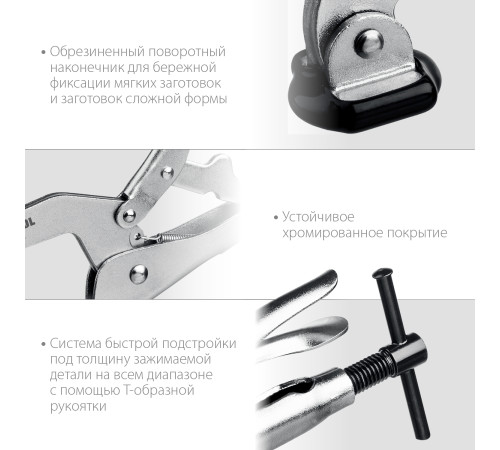 • Обрезиненный поворотный наконечник для бережной фиксации мягких заготовок и заготовок сложной формы

• Устойчивое хромированное покрытие

• Система быстрой подстройки под толщину зажимаемой детали на всем диапазоне с помощью Т-образной рукоятки