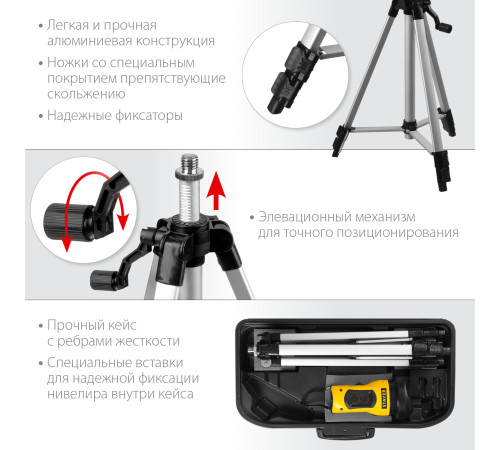 • Легкая и прочная алюминиевая конструкция

• Ножки со специальным покрытием препятствующие скольжению

• Надежные фиксаторы

• Элевационный механизм для точного позиционирования

• Прочный кейс с ребрами жесткости

• Специальные вставки для надежной фиксации нивелира внутри кейса

STAYER