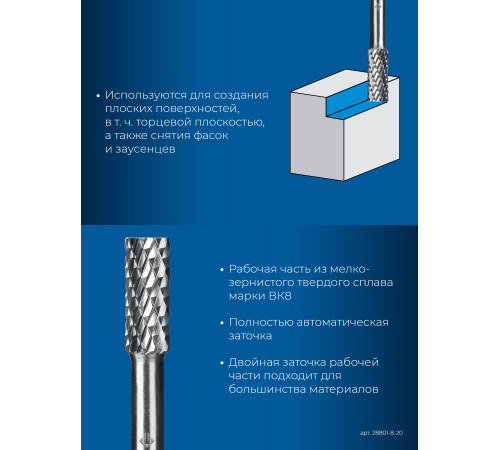 • Используются для создания плоских поверхностей, в т. ч. торцевой плоскостью, а также снятия фасок и заусенцев

• Рабочая часть из мелкозернистого твердого сплава марки ВК8

• Полностью автоматическая заточка

• Двойная заточка рабочей части подходит для большинства материалов

арт. 28801-8-20