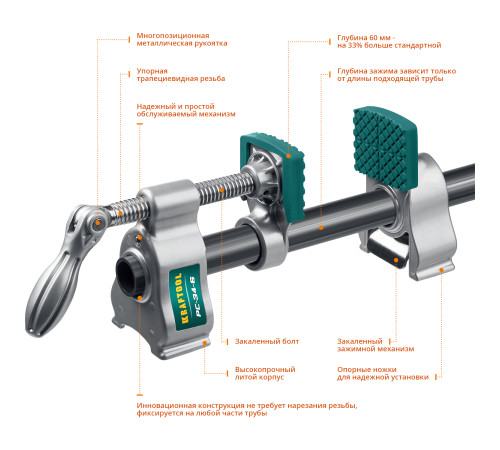 Многопозиционная металлическая рукоятка

Упорная трапециевидная резьба

Надежный и простой обслуживаемый механизм

Глубина 60 мм - на 33% больше стандартной

Глубина зажима зависит только от длины подходящей трубы

KRAFTOOL
PC-34-6

Закаленный болт

Высокопрочный литой корпус

Закаленный зажимной механизм

Опорные ножки для надежной установки

Инновационная конструкция не требует нарезания резьбы, фиксируется на любой части трубы