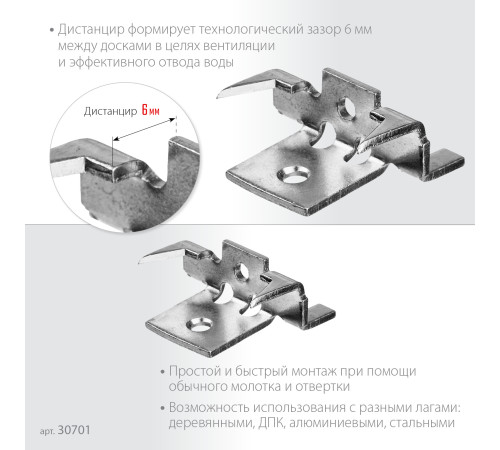 • Дистанцир формирует технологический зазор 6 мм между досками в целях вентиляции и эффективного отвода воды

Дистанцир 6 мм

• Простой и быстрый монтаж при помощи обычного молотка и отвертки

• Возможность использования с разными лагами: деревянными, ДПК, алюминиевыми, стальными

арт. 30701