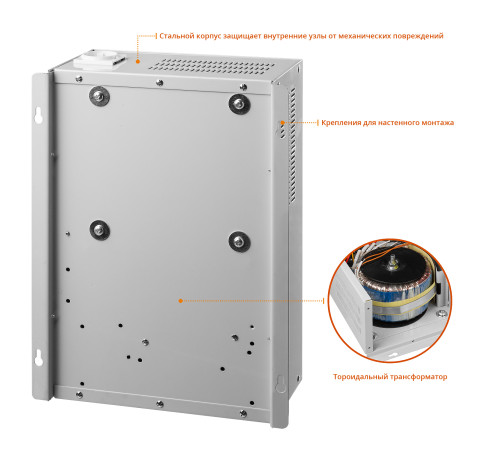 Стальной корпус защищает внутренние узлы от механических повреждений

Крепления для настенного монтажа

Тороидальный трансформатор