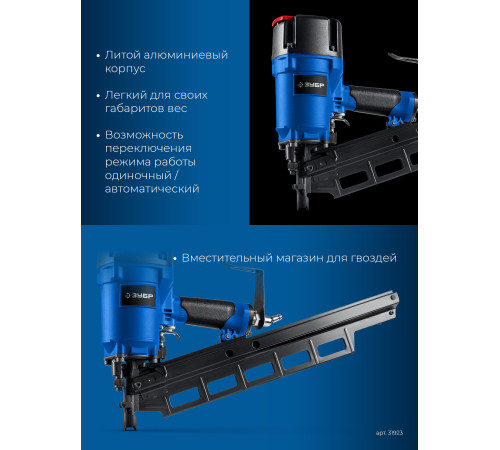 • Литой алюминиевый корпус

• Легкий для своих габаритов вес

• Возможность переключения режима работы одиночный / автоматический

ЗУБР

• Вместительный магазин для гвоздей

ЗУБР

арт. 31923