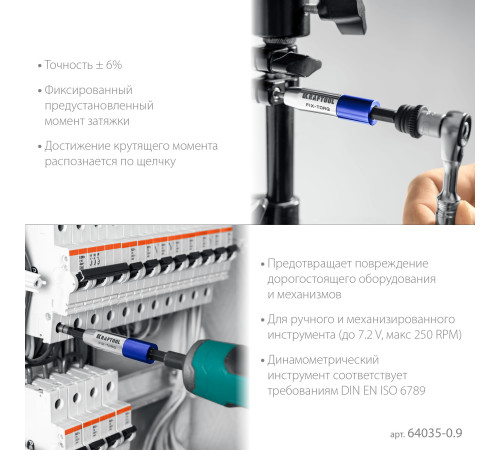 • Точность ± 6%

• Фиксированный предустановленный момент затяжки

• Достижение крутящего момента распознается по щелчку

KRAFTOOL
FIX-TORQ

KRAFTOOL

• Предотвращает повреждение дорогостоящего оборудования и механизмов

• Для ручного и механизированного инструмента (до 7.2 V, макс 250 RPM)

• Динамометрический инструмент соответствует требованиям DIN EN ISO 6789

арт. 64035-0.9