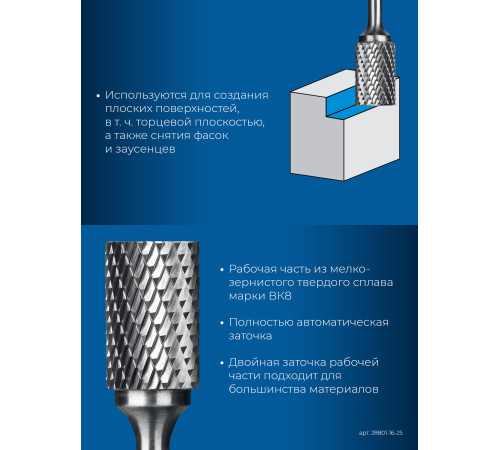 • Используются для создания плоских поверхностей, в т. ч. торцевой плоскостью, а также снятия фасок и заусенцев

• Рабочая часть из мелкозернистого твердого сплава марки ВК8

• Полностью автоматическая заточка

• Двойная заточка рабочей части подходит для большинства материалов

арт. 28801-16-25