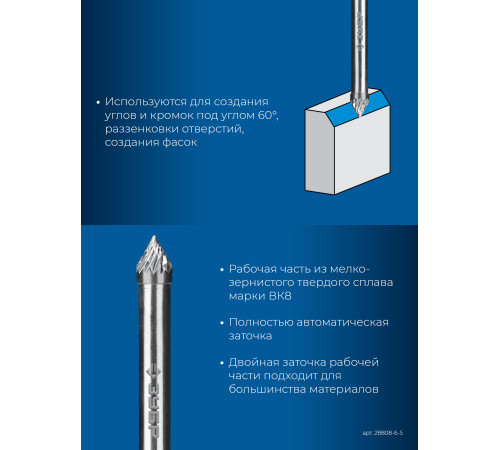 • Используются для создания углов и кромок под углом 60°, раззенковки отверстий, создания фасок

• Рабочая часть из мелкозернистого твердого сплава марки ВК8

• Полностью автоматическая заточка

• Двойная заточка рабочей части подходит для большинства материалов

ЗУБР

арт. 28808-6-5