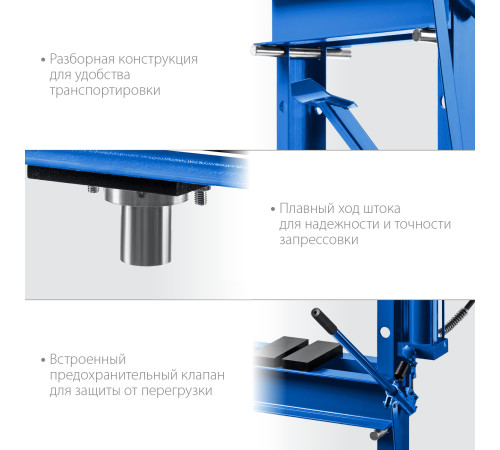 • Разборная конструкция для удобства транспортировки

• Плавный ход штока для надежности и точности запрессовки

• Встроенный предохранительный клапан для защиты от перегрузки