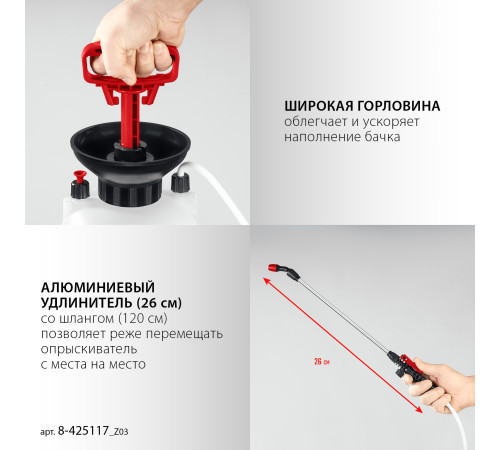 ШИРОКАЯ ГОРЛОВИНА
облегчает и ускоряет наполнение бачка

АЛЮМИНИЕВЫЙ УДЛИНИТЕЛЬ (26 см)
со шлангом (120 см) позволяет реже перемещать опрыскиватель с места на место

26 см

арт. 8-425117_Z03