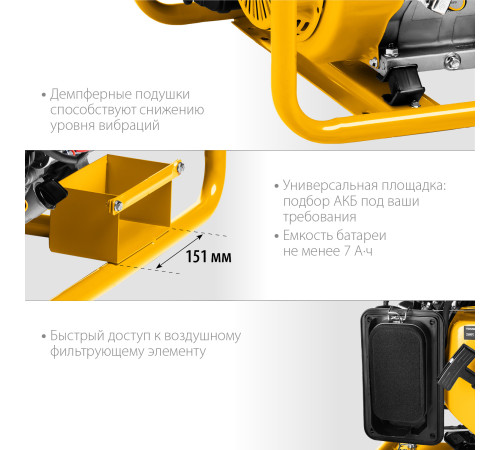 • Демпферные подушки способствуют снижению уровня вибраций

151 мм

• Универсальная площадка: подбор АКБ под ваши требования

• Емкость батареи не менее 7 А·ч

• Быстрый доступ к воздушному фильтрующему элементу