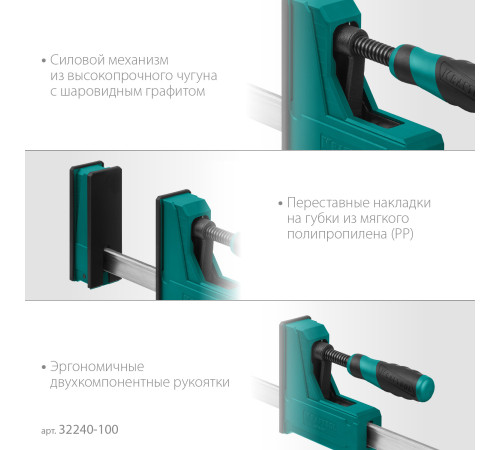 • Силовой механизм из высокопрочного чугуна с шаровидным графитом

• Переставные накладки на губки из мягкого полипропилена (PP)

• Эргономичные двухкомпонентные рукоятки

арт. 32240-100