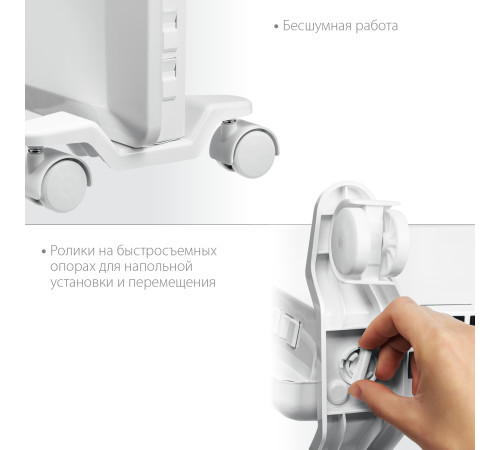 • Бесшумная работа

• Ролики на быстросъемных опорах для напольной установки и перемещения