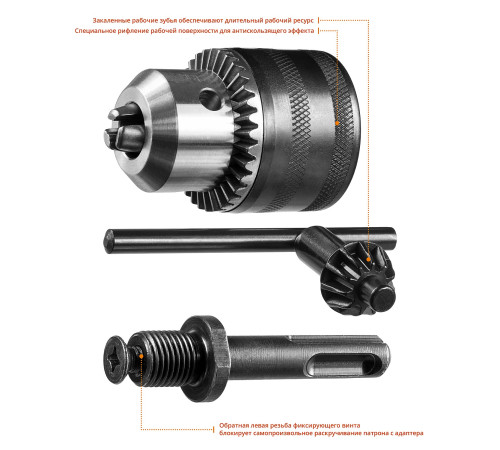 Закаленные рабочие зубья обеспечивают длительный рабочий ресурс
Специальное рифление рабочей поверхности для антискользящего эффекта

Обратная левая резьба фиксирующего винта блокирует самопроизвольное раскручивание патрона с адаптера