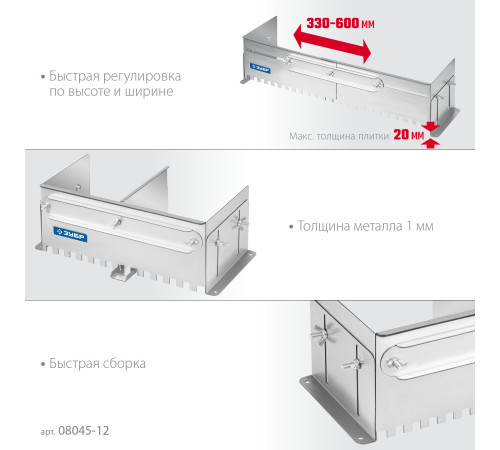 • Быстрая регулировка по высоте и ширине

330-600 мм

ЗУБР

Макс. толщина плитки 20 мм

ЗУБР

• Толщина металла 1 мм

• Быстрая сборка

арт. 08045-12