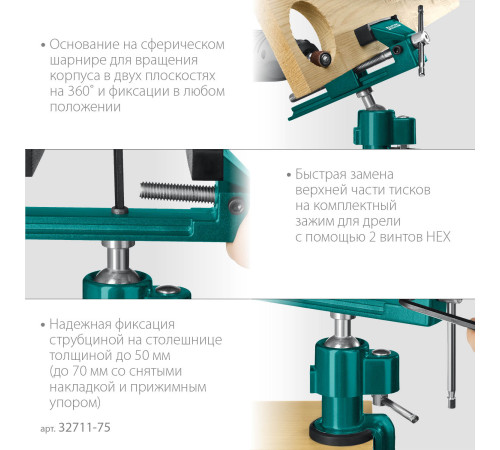 • Основание на сферическом шарнире для вращения корпуса в двух плоскостях на 360° и фиксации в любом положении

• Быстрая замена верхней части тисков на комплектный зажим для дрели с помощью 2 винтов HEX

• Надежная фиксация струбциной на столешнице толщиной до 50 мм (до 70 мм со снятыми накладкой и прижимным упором)

арт. 32711-75