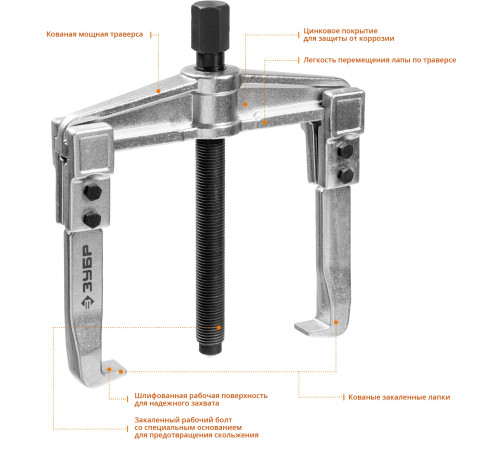 Кованая мощная траверса

Цинковое покрытие для защиты от коррозии

Легкость перемещения лапы по траверсе

ЗУБР

Шлифованная рабочая поверхность для надежного захвата

Кованые закаленные лапки

Закаленный рабочий болт со специальным основанием для предотвращения скольжения