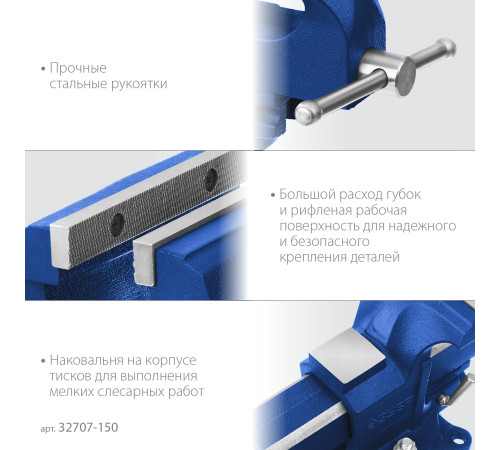 • Прочные стальные рукоятки

• Большой расход губок и рифленая рабочая поверхность для надежного и безопасного крепления деталей

• Наковальня на корпусе тисков для выполнения мелких слесарных работ

арт. 32707-150