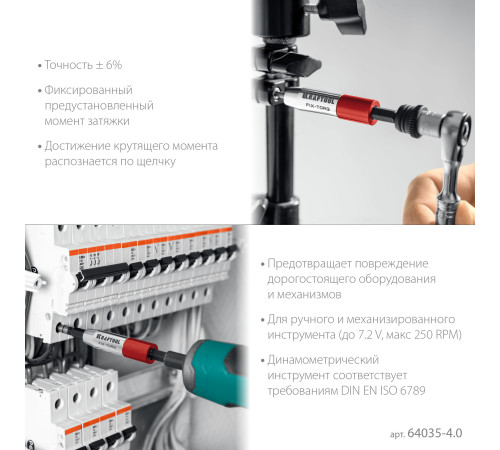 • Точность ± 6%

• Фиксированный предустановленный момент затяжки

• Достижение крутящего момента распознается по щелчку

KRAFTOOL
FIX-TORQ

KRAFTOOL

• Предотвращает повреждение дорогостоящего оборудования и механизмов

• Для ручного и механизированного инструмента (до 7.2 V, макс 250 RPM)

• Динамометрический инструмент соответствует требованиям DIN EN ISO 6789

арт. 64035-4.0