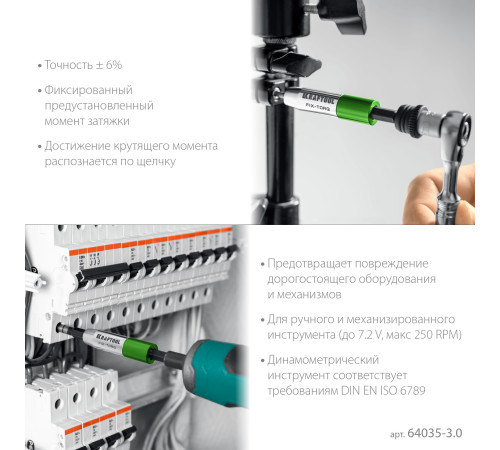 • Точность ± 6%

• Фиксированный предустановленный момент затяжки

• Достижение крутящего момента распознается по щелчку

KRAFTOOL
FIX-TORQ

KRAFTOOL

• Предотвращает повреждение дорогостоящего оборудования и механизмов

• Для ручного и механизированного инструмента (до 7.2 V, макс 250 RPM)

• Динамометрический инструмент соответствует требованиям DIN EN ISO 6789

арт. 64035-3.0