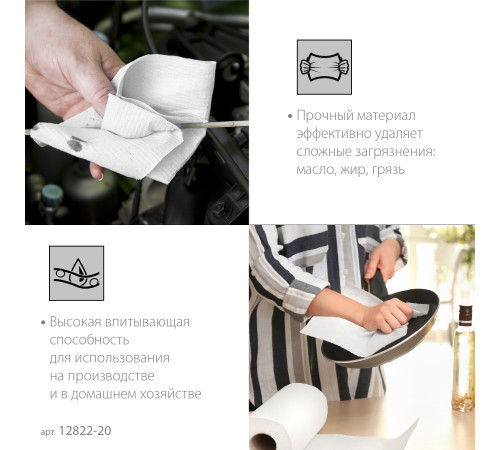 • Прочный материал эффективно удаляет сложные загрязнения: масло, жир, грязь

• Высокая впитывающая способность для использования на производстве и в домашнем хозяйстве

арт. 12822-20