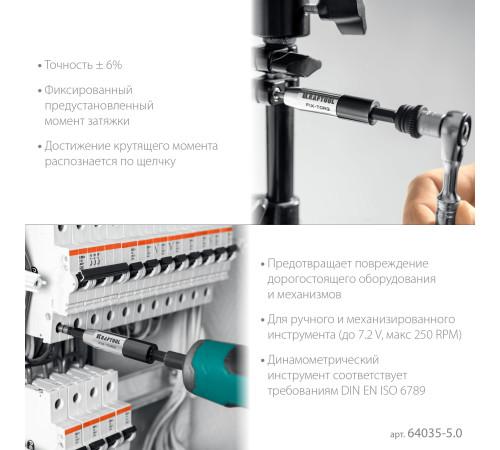 • Точность ± 6%

• Фиксированный предустановленный момент затяжки

• Достижение крутящего момента распознается по щелчку

KRAFTOOL
FIX-TORQ

KRAFTOOL

• Предотвращает повреждение дорогостоящего оборудования и механизмов

• Для ручного и механизированного инструмента (до 7.2 V, макс 250 RPM)

• Динамометрический инструмент соответствует требованиям DIN EN ISO 6789

арт. 64035-5.0