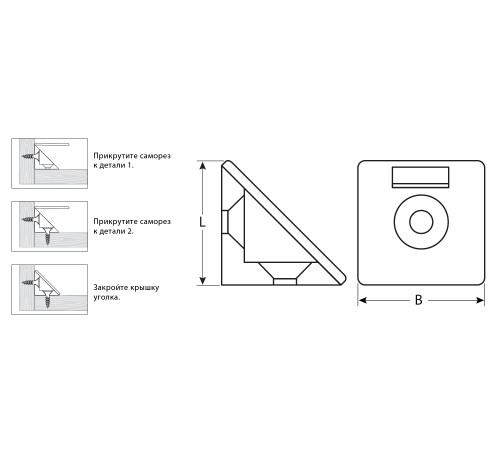 Прикрутите саморез к детали 1.

Прикрутите саморез к детали 2.

Закройте крышку уголка.

L

B