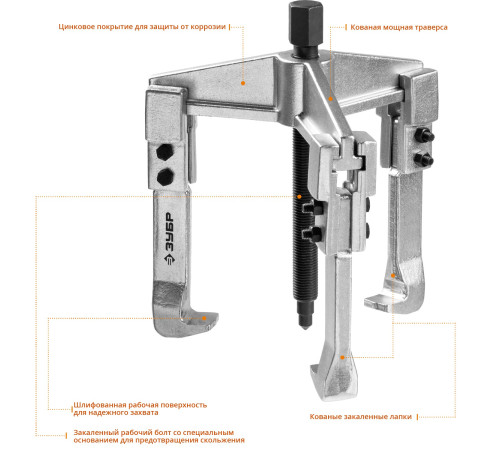 Цинковое покрытие для защиты от коррозии

Кованая мощная траверса

ЗУБР

Шлифованная рабочая поверхность для надежного захвата

Кованые закаленные лапки

Закаленный рабочий болт со специальным основанием для предотвращения скольжения