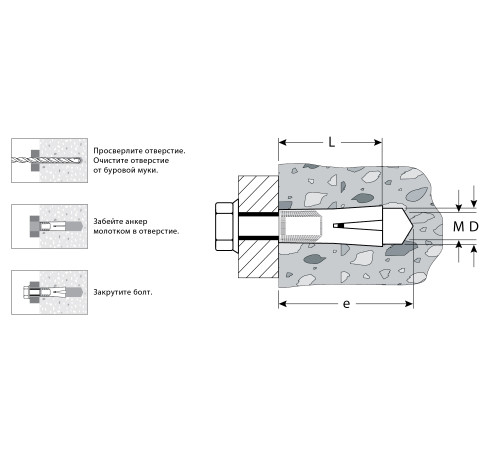 Просверлите отверстие. Очистите отверстие от буровой муки.

Забейте анкер молотком в отверстие.

Закрутите болт.

L

M D

e