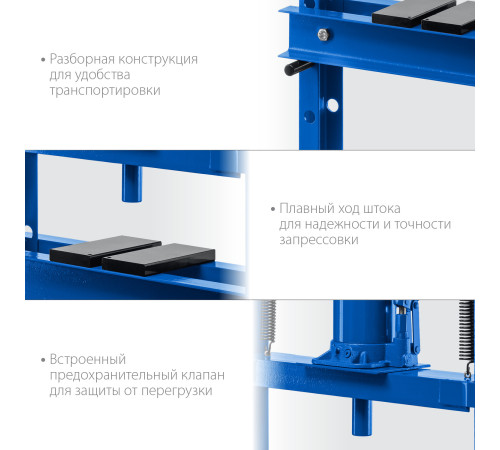 • Разборная конструкция для удобства транспортировки

• Плавный ход штока для надежности и точности запрессовки

• Встроенный предохранительный клапан для защиты от перегрузки