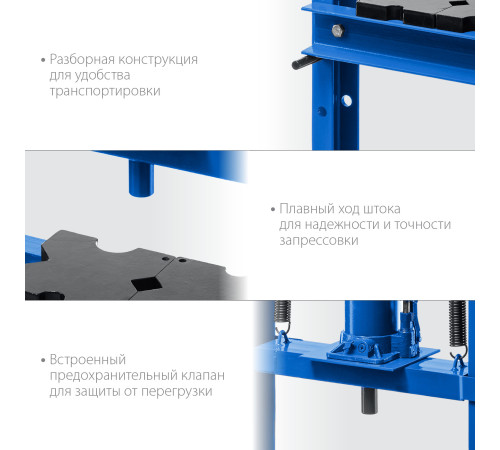 • Разборная конструкция для удобства транспортировки

• Плавный ход штока для надежности и точности запрессовки

• Встроенный предохранительный клапан для защиты от перегрузки