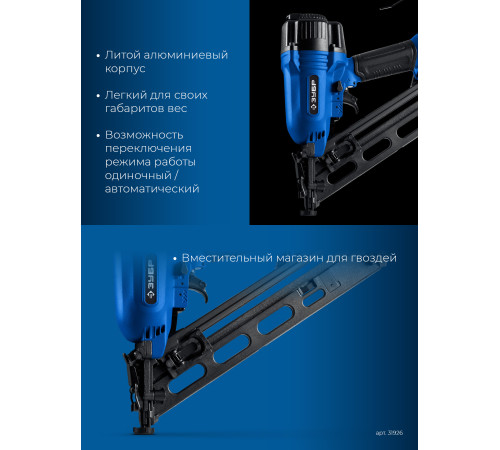 • Литой алюминиевый корпус

• Легкий для своих габаритов вес

• Возможность переключения режима работы одиночный / автоматический

ЗУБР

ЗУБР

• Вместительный магазин для гвоздей

арт. 31926