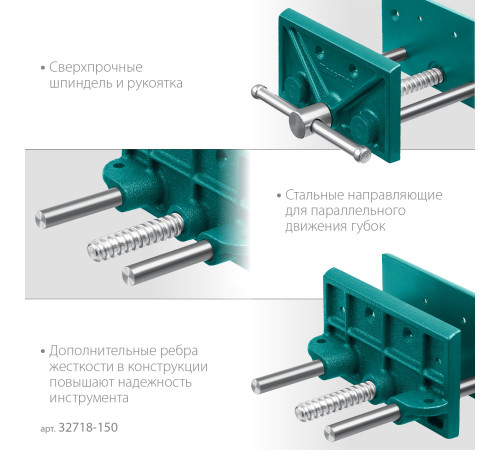 • Сверхпрочные шпиндель и рукоятка

• Стальные направляющие для параллельного движения губок

• Дополнительные ребра жесткости в конструкции повышают надежность инструмента

арт. 32718-150