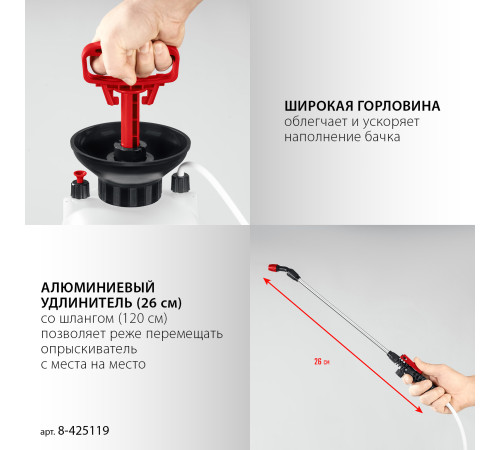 ШИРОКАЯ ГОРЛОВИНА
облегчает и ускоряет наполнение бачка

АЛЮМИНИЕВЫЙ УДЛИНИТЕЛЬ (26 см)
со шлангом (120 см) позволяет реже перемещать опрыскиватель с места на место

26 см

арт. 8-425119