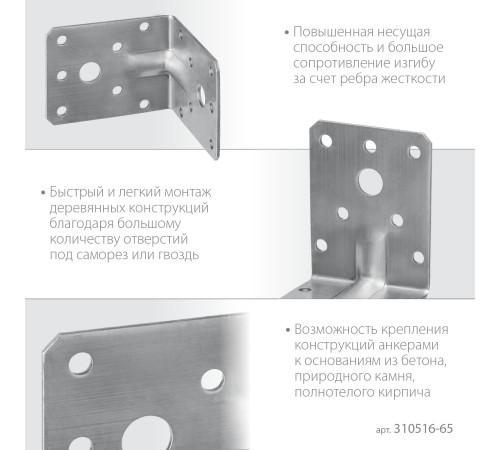 • Повышенная несущая способность и большое сопротивление изгибу за счет ребра жесткости

• Быстрый и легкий монтаж деревянных конструкций благодаря большому количеству отверстий под саморез или гвоздь

• Возможность крепления конструкций анкерами к основаниям из бетона, природного камня, полнотелого кирпича

арт. 310516-65