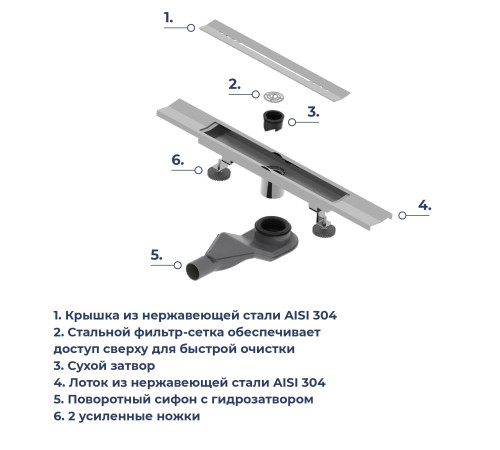 1.

2.

3.

6.

4.

5.

1. Крышка из нержавеющей стали AISI 304
2. Стальной фильтр-сетка обеспечивает доступ сверху для быстрой очистки
3. Сухой затвор
4. Лоток из нержавеющей стали AISI 304
5. Поворотный сифон с гидрозатвором
6. 2 усиленные ножки