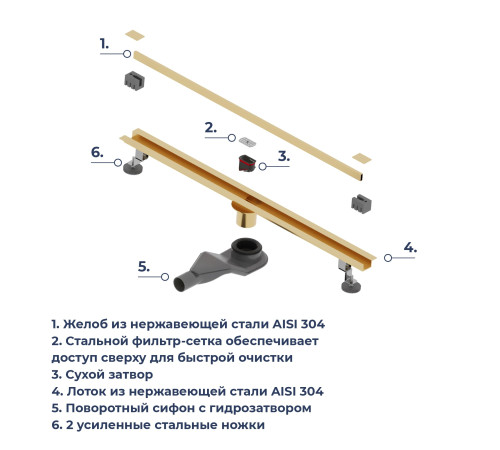 1.

2.

3.

6.

4.

5.

1. Желоб из нержавеющей стали AISI 304
2. Стальной фильтр-сетка обеспечивает доступ сверху для быстрой очистки
3. Сухой затвор
4. Лоток из нержавеющей стали AISI 304
5. Поворотный сифон с гидрозатвором
6. 2 усиленные стальные ножки