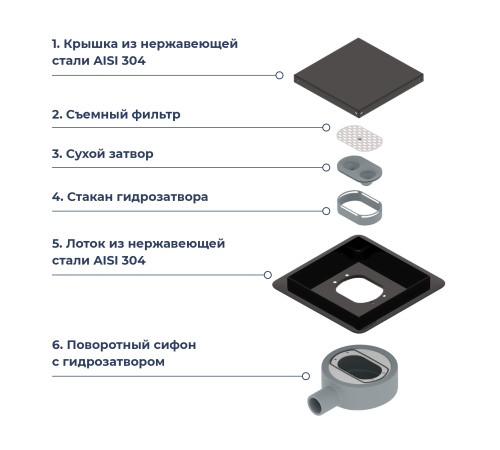 1. Крышка из нержавеющей стали AISI 304

2. Съемный фильтр

3. Сухой затвор

4. Стакан гидрозатвора

5. Лоток из нержавеющей стали AISI 304

6. Поворотный сифон с гидрозатвором