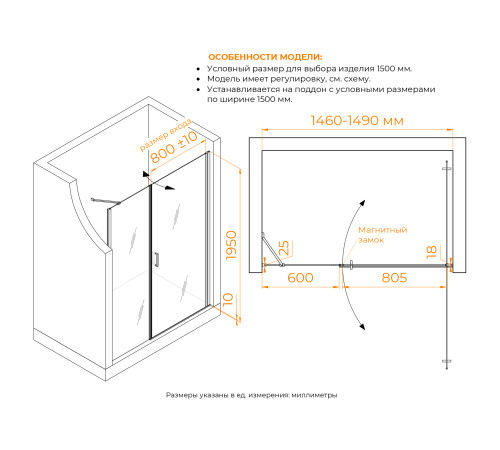 ОСОБЕННОСТИ МОДЕЛИ:
• Условный размер для выбора изделия 1500 мм.
• Модель имеет регулировку, см. схему.
• Устанавливается на поддон с условными размерами по ширине 1500 мм.

размер входа
800 ±10
1950
10

1460-1490 мм
Магнитный замок
25
18
600
805

Размеры указаны в ед. измерения: миллиметры