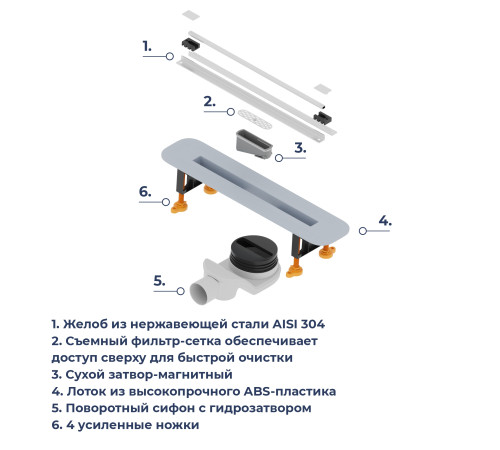 1.

2.

3.

6.

4.

5.

1. Желоб из нержавеющей стали AISI 304
2. Съемный фильтр-сетка обеспечивает доступ сверху для быстрой очистки
3. Сухой затвор-магнитный
4. Лоток из высокопрочного ABS-пластика
5. Поворотный сифон с гидрозатвором
6. 4 усиленные ножки