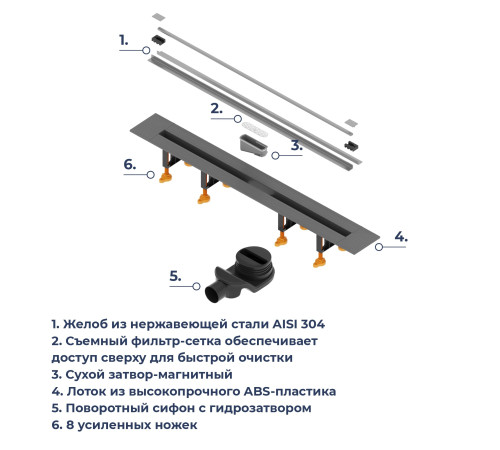 1.

2.

3.

6.

4.

5.

1. Желоб из нержавеющей стали AISI 304
2. Съемный фильтр-сетка обеспечивает доступ сверху для быстрой очистки
3. Сухой затвор-магнитный
4. Лоток из высокопрочного ABS-пластика
5. Поворотный сифон с гидрозатвором
6. 8 усиленных ножек