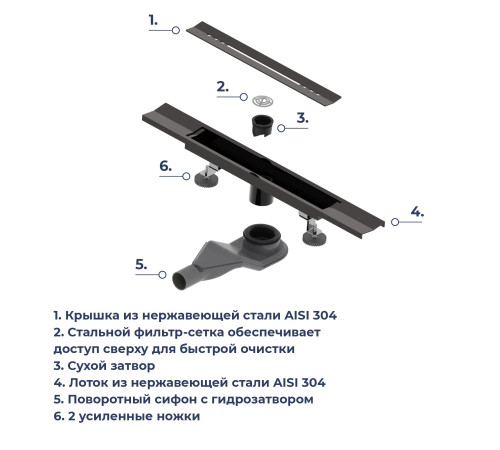 1.

2.

3.

6.

4.

5.

1. Крышка из нержавеющей стали AISI 304
2. Стальной фильтр-сетка обеспечивает доступ сверху для быстрой очистки
3. Сухой затвор
4. Лоток из нержавеющей стали AISI 304
5. Поворотный сифон с гидрозатвором
6. 2 усиленные ножки