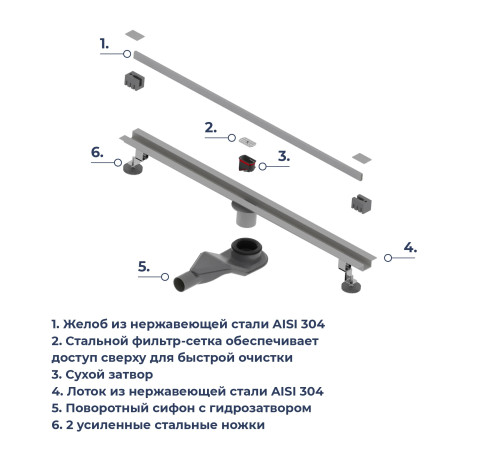 1.

2.

3.

6.

4.

5.

1. Желоб из нержавеющей стали AISI 304
2. Стальной фильтр-сетка обеспечивает доступ сверху для быстрой очистки
3. Сухой затвор
4. Лоток из нержавеющей стали AISI 304
5. Поворотный сифон с гидрозатвором
6. 2 усиленные стальные ножки