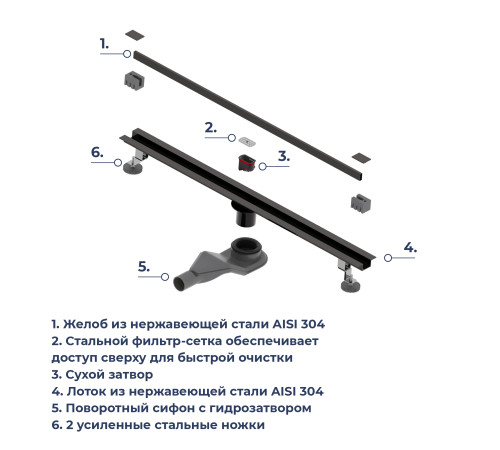 1.

2.

3.

6.

4.

5.

1. Желоб из нержавеющей стали AISI 304
2. Стальной фильтр-сетка обеспечивает доступ сверху для быстрой очистки
3. Сухой затвор
4. Лоток из нержавеющей стали AISI 304
5. Поворотный сифон с гидрозатвором
6. 2 усиленные стальные ножки