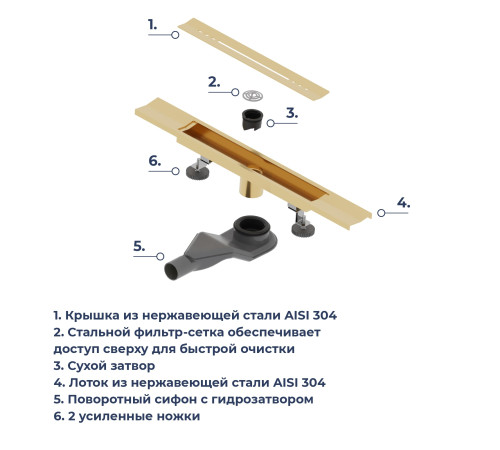 1.

2.

3.

6.

4.

5.

1. Крышка из нержавеющей стали AISI 304
2. Стальной фильтр-сетка обеспечивает доступ сверху для быстрой очистки
3. Сухой затвор
4. Лоток из нержавеющей стали AISI 304
5. Поворотный сифон с гидрозатвором
6. 2 усиленные ножки