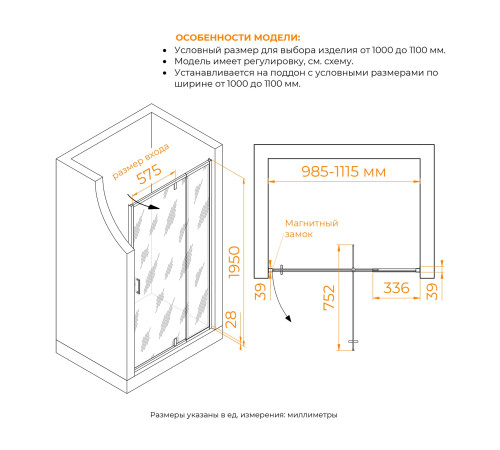 ОСОБЕННОСТИ МОДЕЛИ:
• Условный размер для выбора изделия от 1000 до 1100 мм.
• Модель имеет регулировку, см. схему.
• Устанавливается на поддон с условными размерами по ширине от 1000 до 1100 мм.

размер входа
575
1950
28

985-1115 мм
Магнитный замок
39
752
336
39

Размеры указаны в ед. измерения: миллиметры